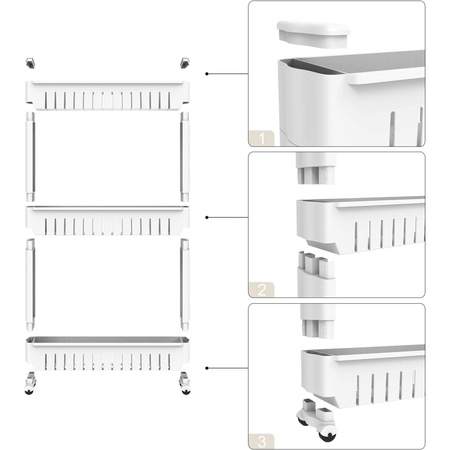 1

2

3